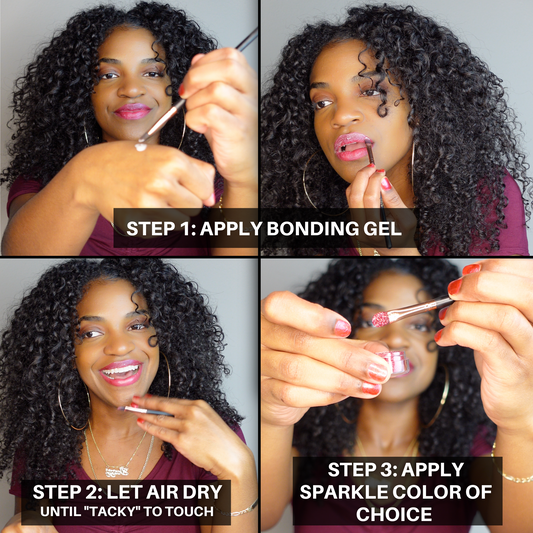 STEP 1: APPLY BONDING GEL

STEP 2: LET AIR DRY
UNTIL "TACKY" TO TOUCH

STEP 3: APPLY SPARKLE COLOR OF CHOICE